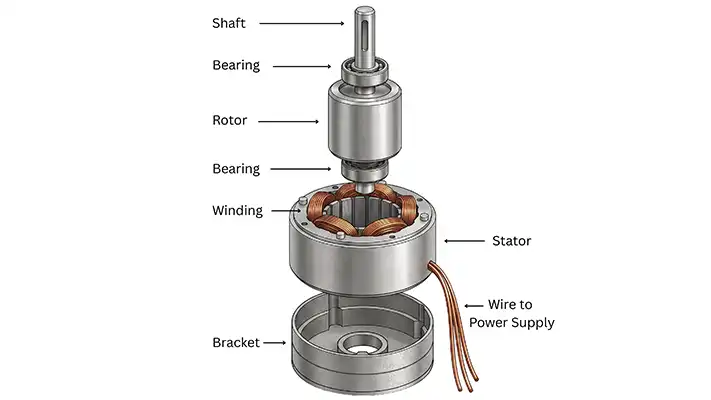 Shaft

Bearing

Rotor

Bearing

Winding

Stator

Wire to Power Supply

Bracket